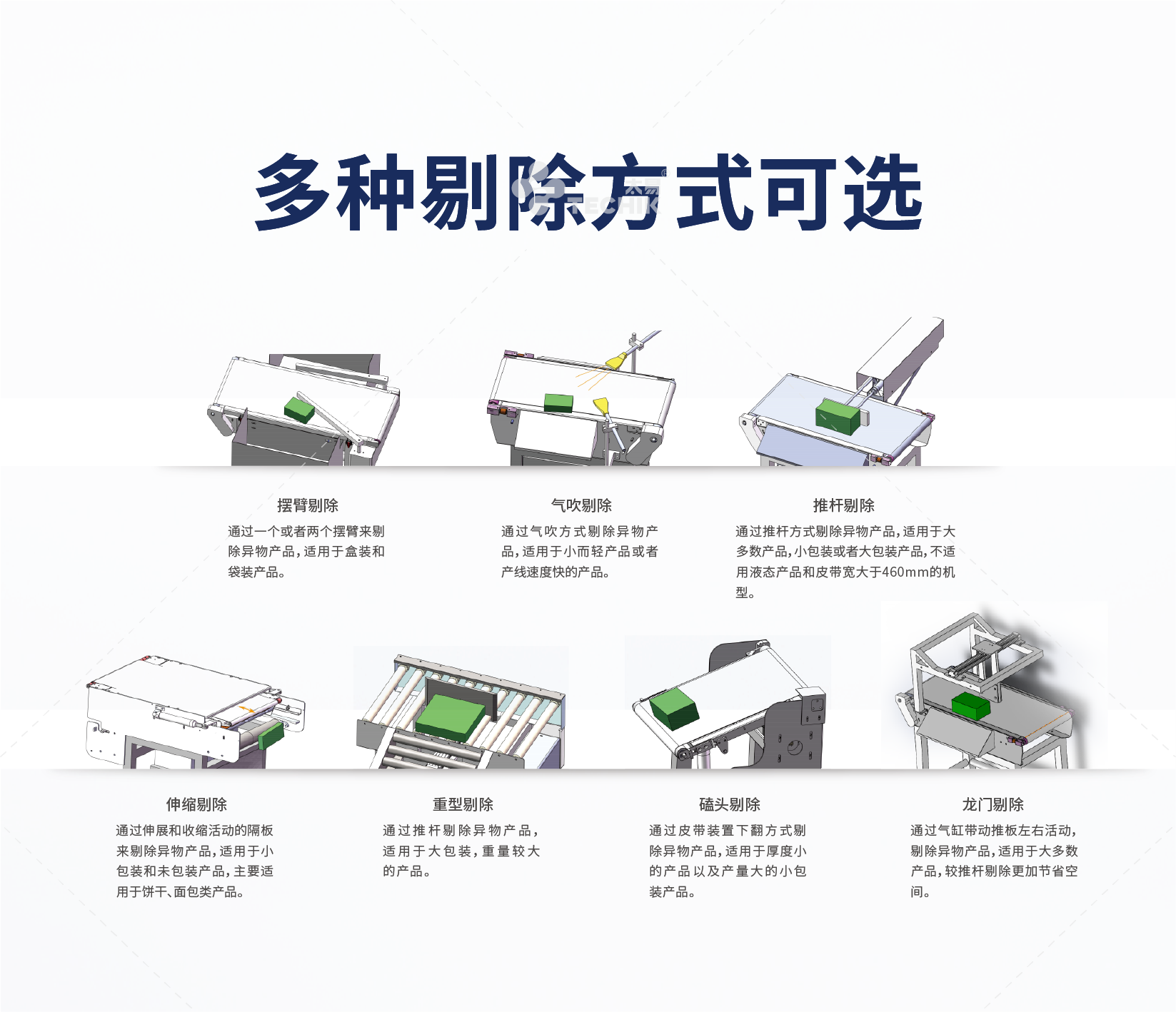 多种剔除方式可选

TECHIK

摆臂剔除

通过一个或者两个摆臂来剔除异物产品，适用于盒装和袋装产品。

气吹剔除

通过气吹方式剔除异物产品，适用于小而轻产品或者产线速度快的产品。

推杆剔除

通过推杆方式剔除异物产品，适用于大多数产品，小包装或者大包装产品，不适用液态产品和皮带宽大于460mm的机型。

伸缩剔除

通过伸展和收缩活动的隔板来剔除异物产品，适用于小包装和未包装产品，主要适用于饼干、面包类产品。

重型剔除

通过推杆剔除异物产品，适用于大包装，重量较大的产品。

磕头剔除

通过皮带装置下翻方式剔除异物产品，适用于厚度小的产品以及产量大的小包装产品。

龙门剔除

通过气缸带动推板左右活动，剔除异物产品，适用于大多数产品，较推杆剔除更加节省空间。